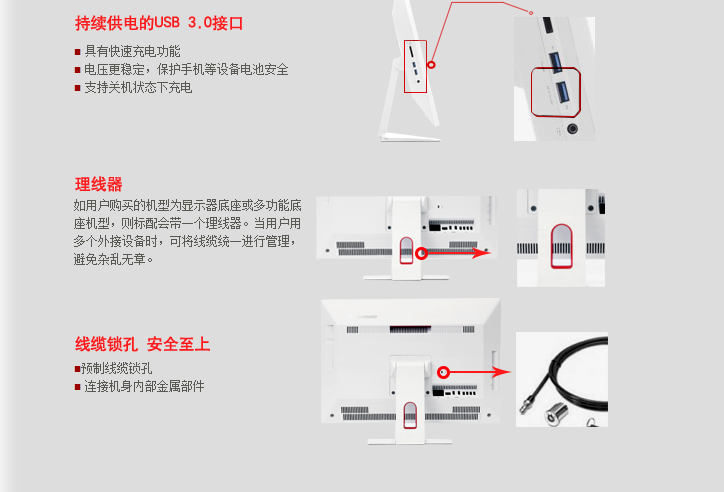 持续供电的USB 3.0接口

■ 具有快速充电功能
■ 电压更稳定，保护手机等设备电池安全
■ 支持关机状态下充电

理线器

如用户购买的机型为显示器底座或多功能底座机型，则标配会带一个理线器。当用户用多个外接设备时，可将线缆统一进行管理，避免杂乱无章。

线缆锁孔 安全至上

■预制线缆锁孔
■ 连接机身内部金属部件